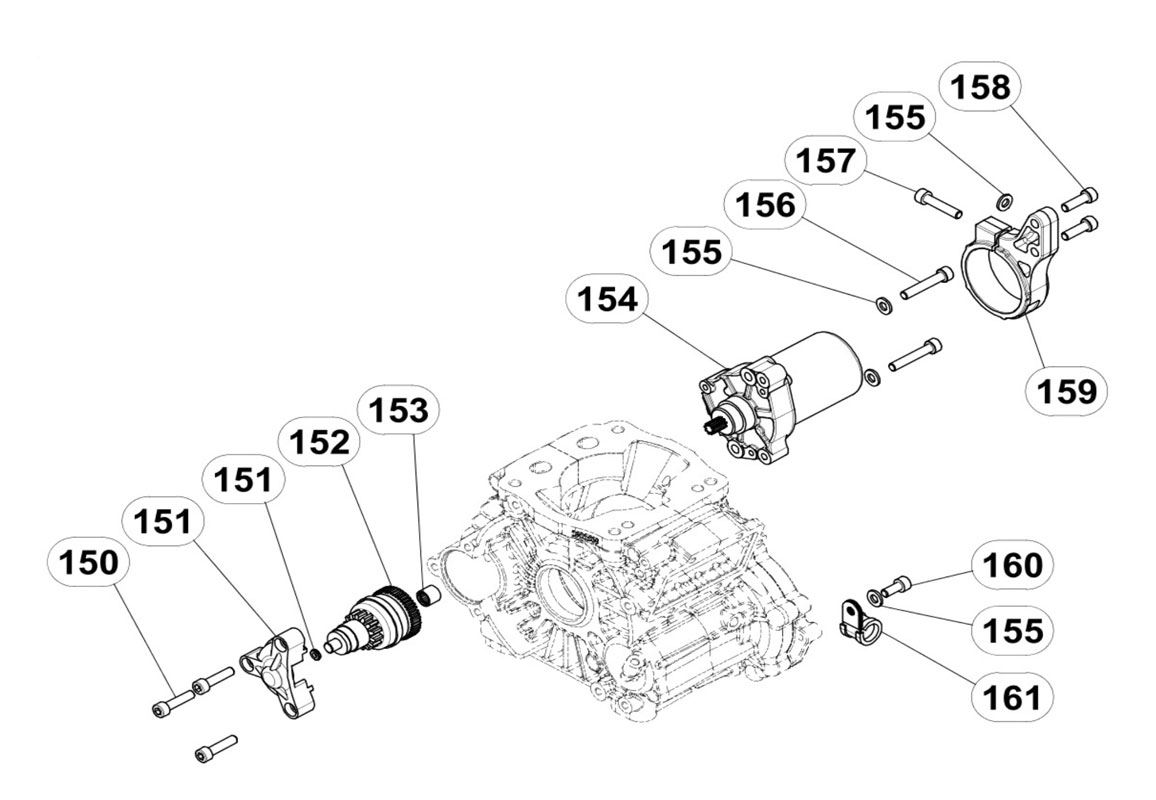 158
155
157
156
155
154
159
153
152
151
151
150
160
155
161