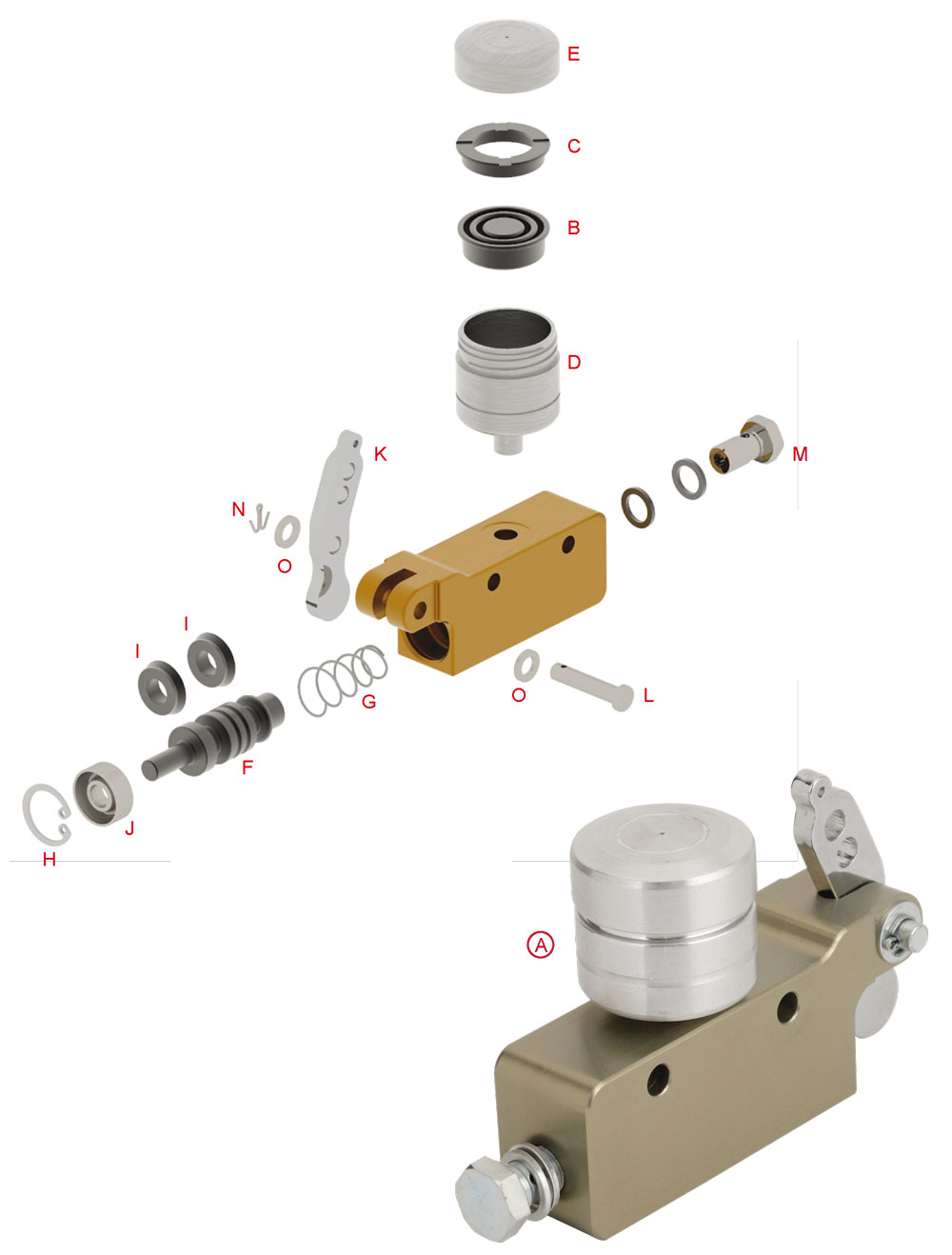 E

C

B

D

K

M

N

O

I

I

G

O

L

F

J

H

A