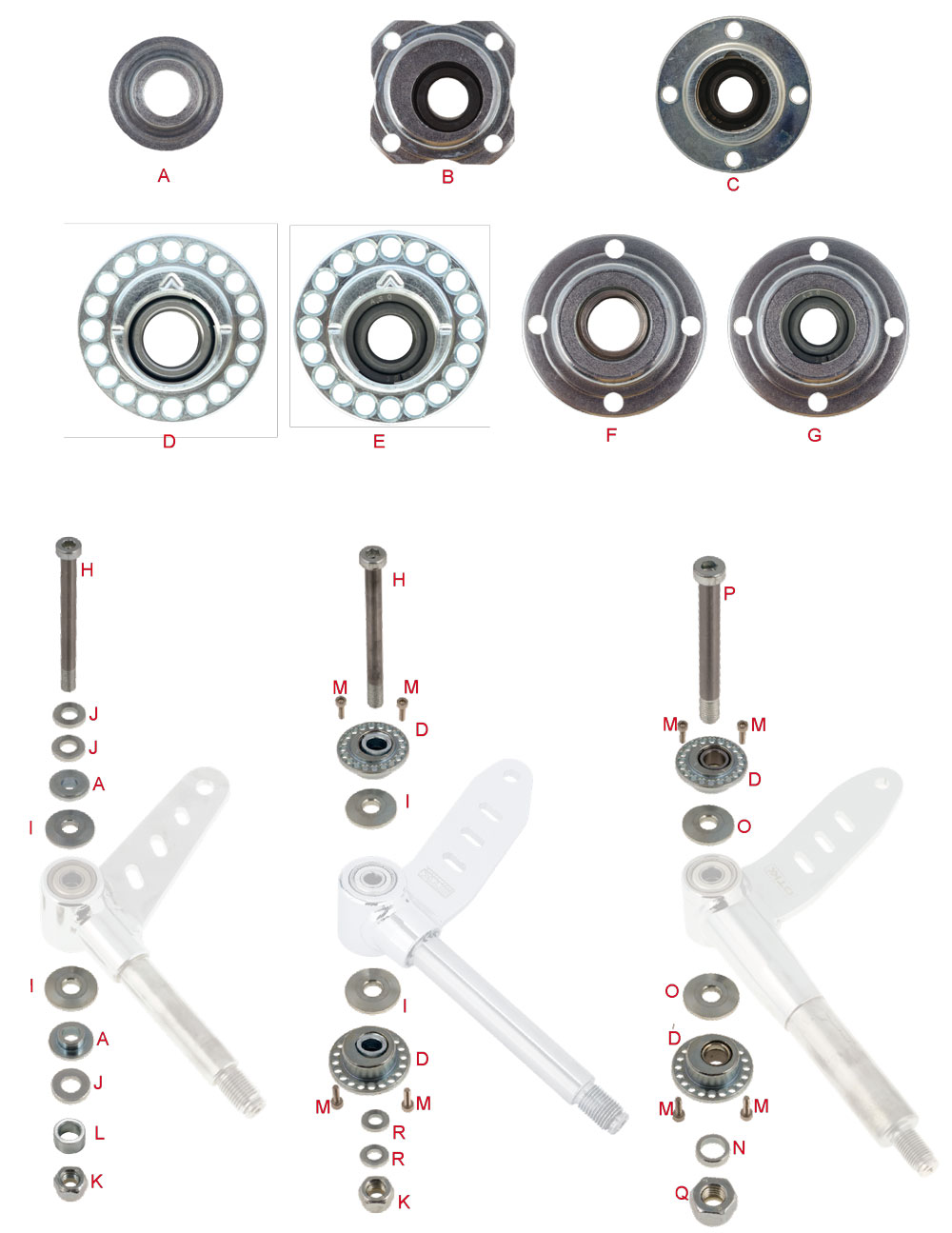 A B C

D E F G

H
J
J
A
I
I
A
J
L
K

H
M M
D
I
I
D
M M
R
R
K

P
M M
D
O
O
D
M M
N
Q